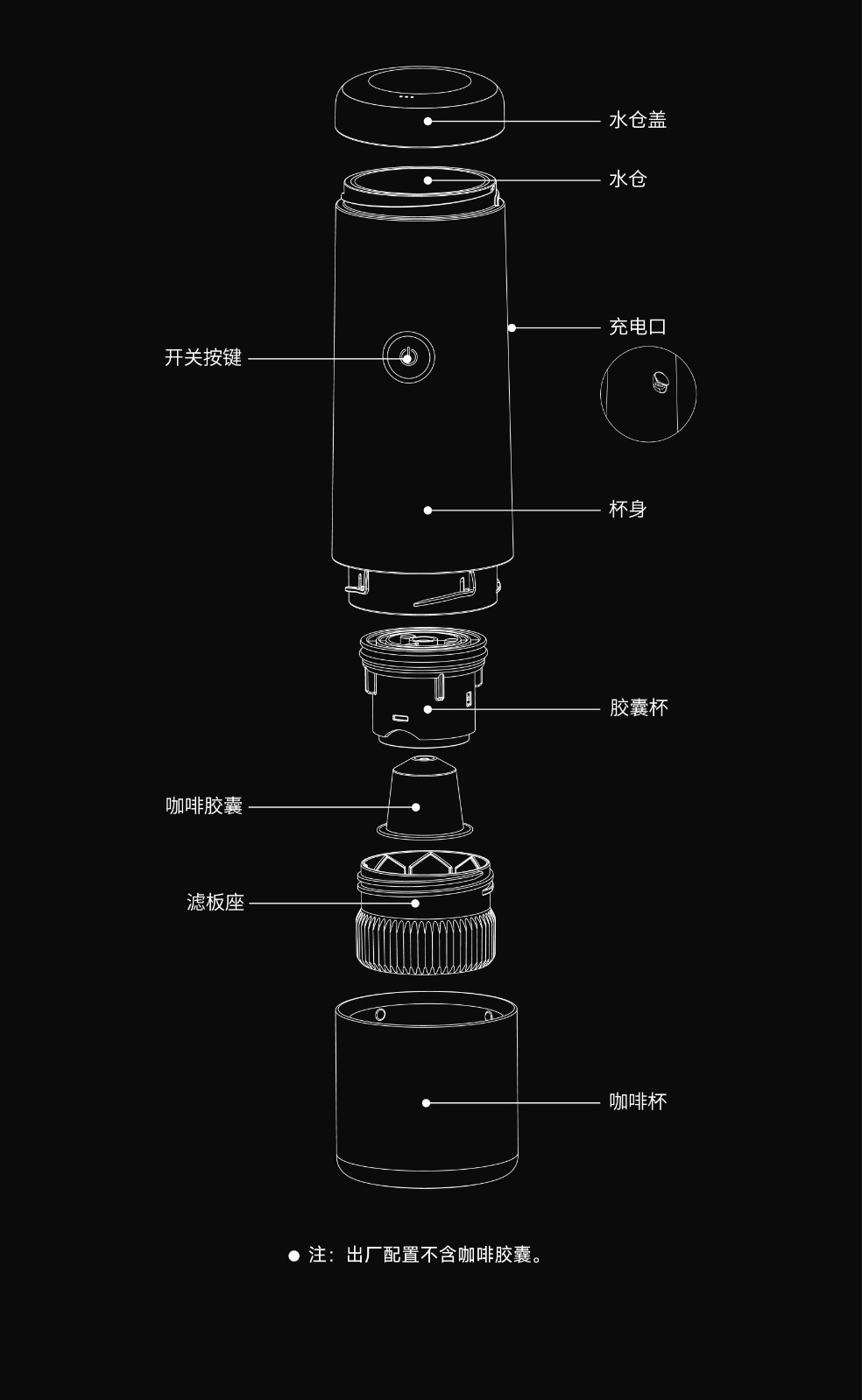 水仓盖

水仓

充电口

开关按键

杯身

胶囊杯

咖啡胶囊

滤板座

咖啡杯

● 注：出厂配置不含咖啡胶囊。