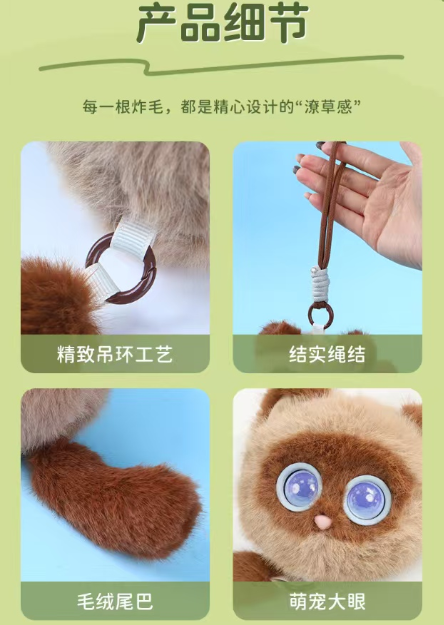 产品细节

每一根炸毛，都是精心设计的“潦草感”

精致吊环工艺

结实绳结

毛绒尾巴

萌宠大眼